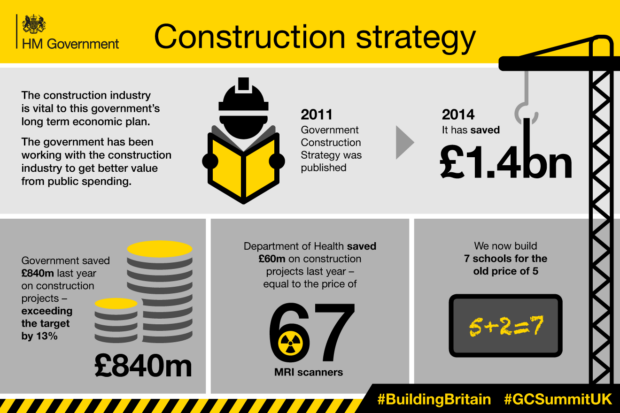 HM Government

Construction strategy

The construction industry is vital to this government's long term economic plan.

The government has been working with the construction industry to get better value from public spending.

2011
Government Construction Strategy was published

2014
It has saved
£1.4bn

Government saved £840m last year on construction projects – exceeding the target by 13%

£840m

Department of Health saved £60m on construction projects last year – equal to the price of

67
MRI scanners

We now build 7 schools for the old price of 5

$5+2=7$

#BuildingBritain #GCSummitUK